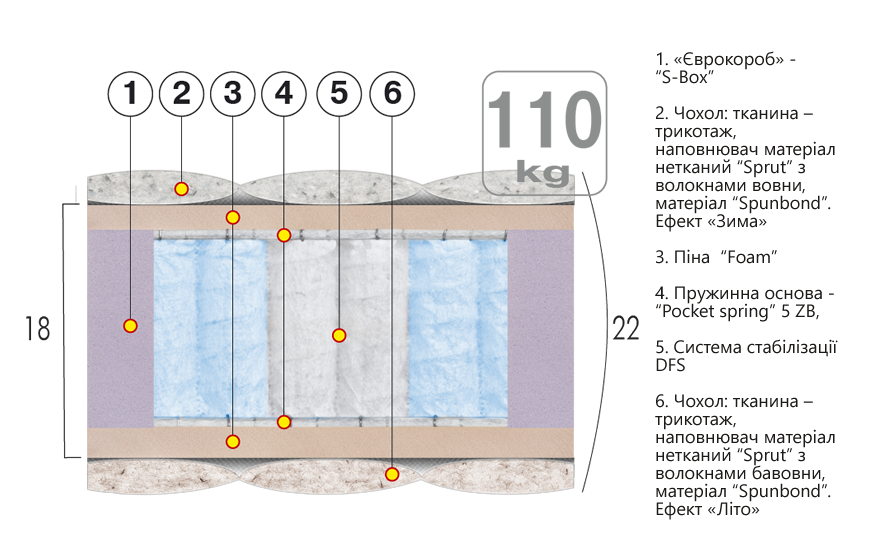 1 2 3 4 5 6

110 kg

18

22

1. «Єврокороб» - “S-Box”

2. Чохол: тканина – трикотаж, наповнювач матеріал нетканий “Sprut” з волокнами вовни, матеріал “Spunbond”. Ефект «Зима»

3. Піна “Foam”

4. Пружинна основа - “Pocket spring” 5 ZB,

5. Система стабілізації DFS

6. Чохол: тканина – трикотаж, наповнювач матеріал нетканий “Sprut” з волокнами бавовни, матеріал “Spunbond”. Ефект «Літо»